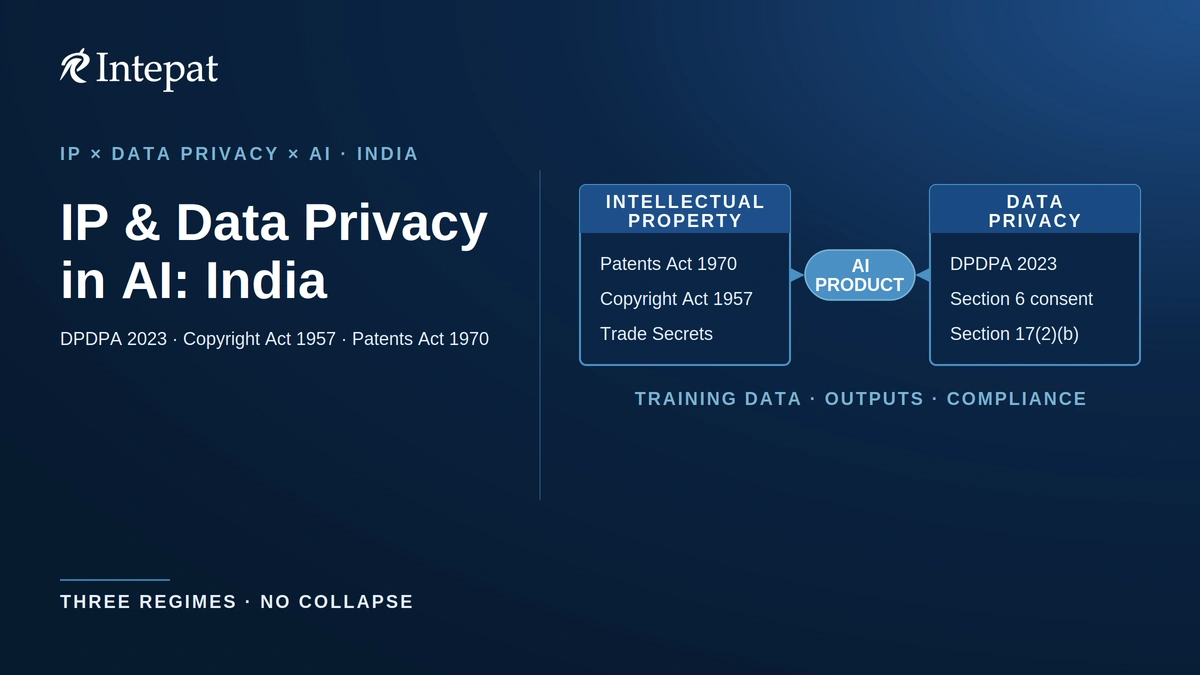 Intepat

IP × DATA PRIVACY × AI · INDIA

IP & Data Privacy in AI: India

DPDPA 2023 · Copyright Act 1957 · Patents Act 1970

INTELLECTUAL PROPERTY

Patents Act 1970

Copyright Act 1957

Trade Secrets

AI PRODUCT

DATA PRIVACY

DPDPA 2023

Section 6 consent

Section 17(2)(b)

TRAINING DATA · OUTPUTS · COMPLIANCE

THREE REGIMES · NO COLLAPSE